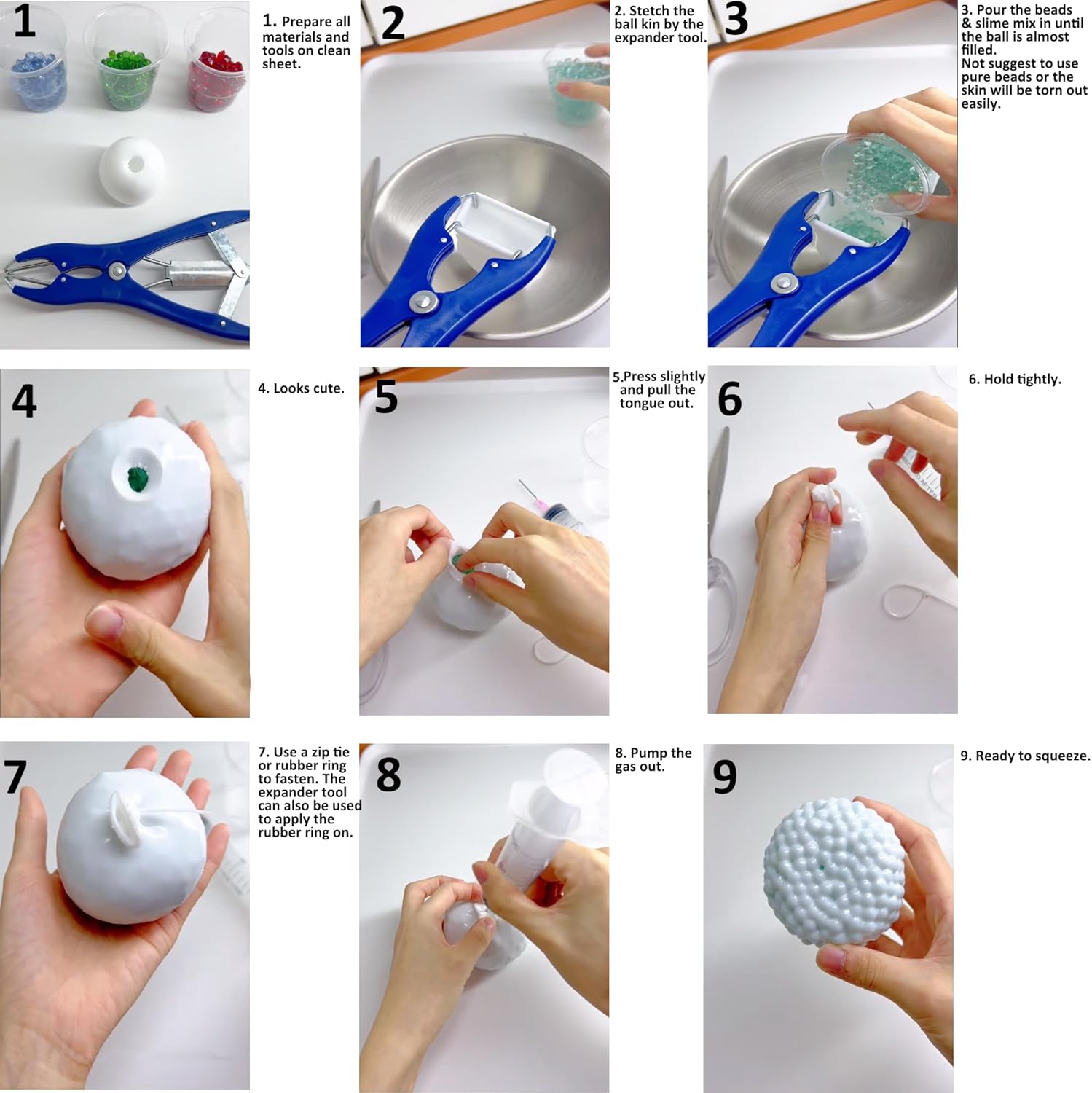 1

1. Prepare all materials and tools on clean sheet.

2

2. Stetch the ball kin by the expander tool.

3

3. Pour the beads & slime mix in until the ball is almost filled.
Not suggest to use pure beads or the skin will be torn out easily.

4

4. Looks cute.

5

5.Press slightly and pull the tongue out.

6

6. Hold tightly.

7

7. Use a zip tie or rubber ring to fasten. The expander tool can also be used to apply the rubber ring on.

8

8. Pump the gas out.

9

9. Ready to squeeze.